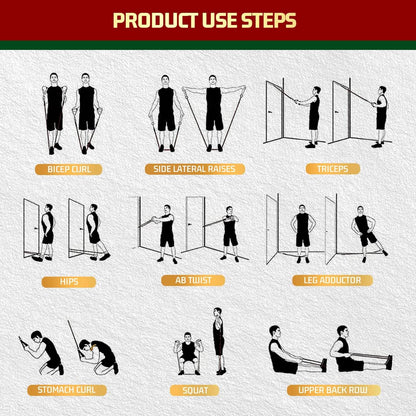 PRODUCT USE STEPS

BICEP CURL

SIDE LATERAL RAISES

TRICEPS

HIPS

AB TWIST

LEG ADDUCTOR

STOMACH CURL

SQUAT

UPPER BACK ROW